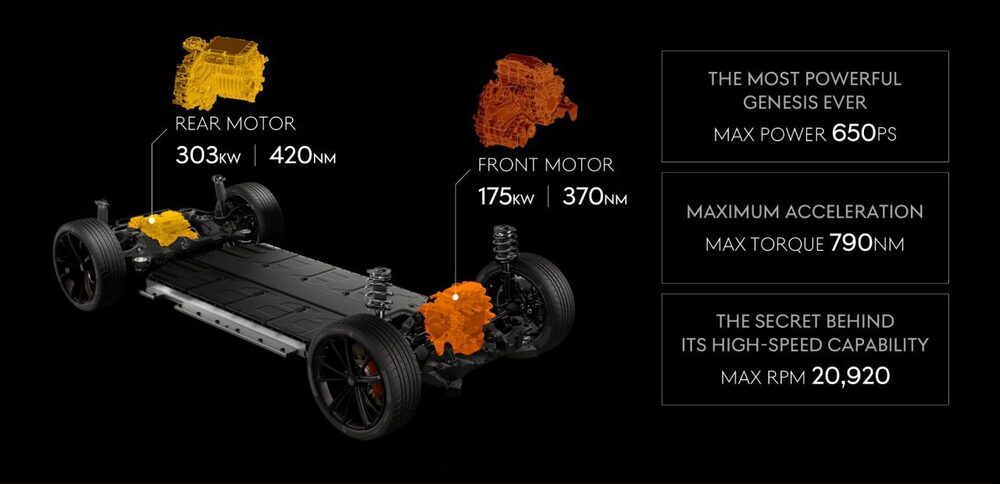 REAR MOTOR
303KW | 420NM

FRONT MOTOR
175KW | 370NM

THE MOST POWERFUL GENESIS EVER
MAX POWER 650PS

MAXIMUM ACCELERATION
MAX TORQUE 790NM

THE SECRET BEHIND ITS HIGH-SPEED CAPABILITY
MAX RPM 20,920